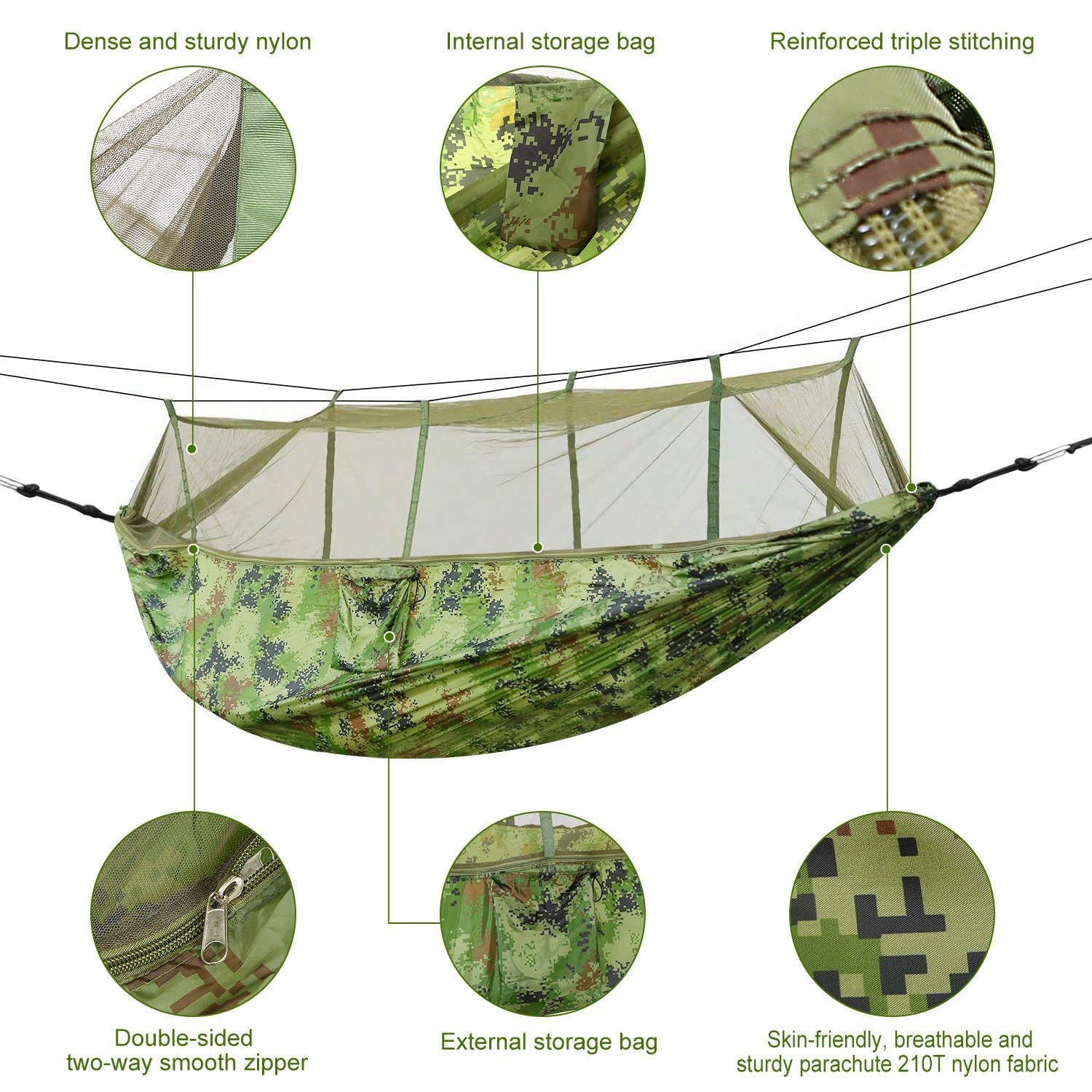 Dense and sturdy nylon

Internal storage bag

Reinforced triple stitching

Double-sided two-way smooth zipper

External storage bag

Skin-friendly, breathable and sturdy parachute 210T nylon fabric